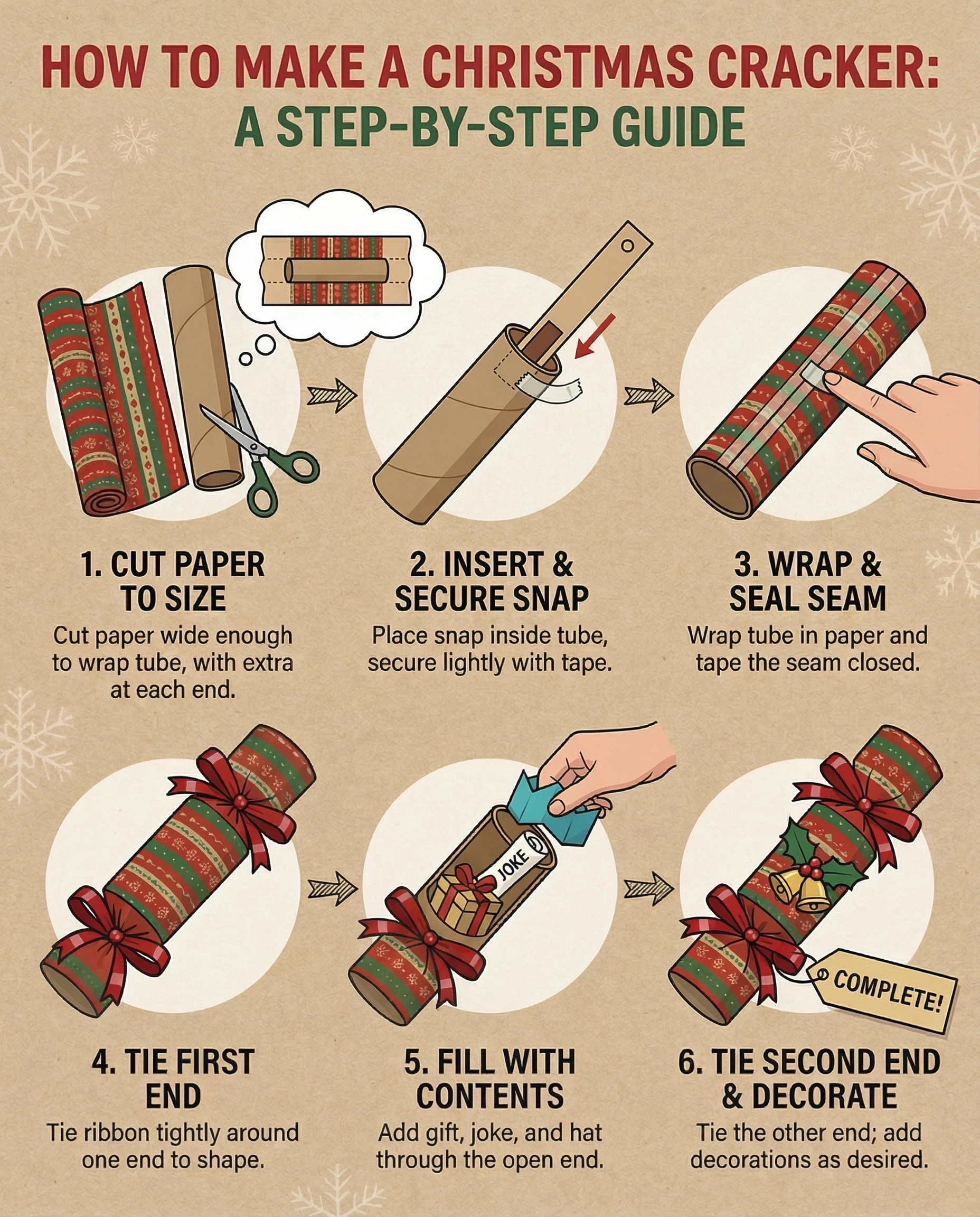 HOW TO MAKE A CHRISTMAS CRACKER:
A STEP-BY-STEP GUIDE

1. CUT PAPER TO SIZE
Cut paper wide enough to wrap tube, with extra at each end.

2. INSERT & SECURE SNAP
Place snap inside tube, secure lightly with tape.

3. WRAP & SEAL SEAM
Wrap tube in paper and tape the seam closed.

JOKE

COMPLETE!

4. TIE FIRST END
Tie ribbon tightly around one end to shape.

5. FILL WITH CONTENTS
Add gift, joke, and hat through the open end.

6. TIE SECOND END & DECORATE
Tie the other end; add decorations as desired.