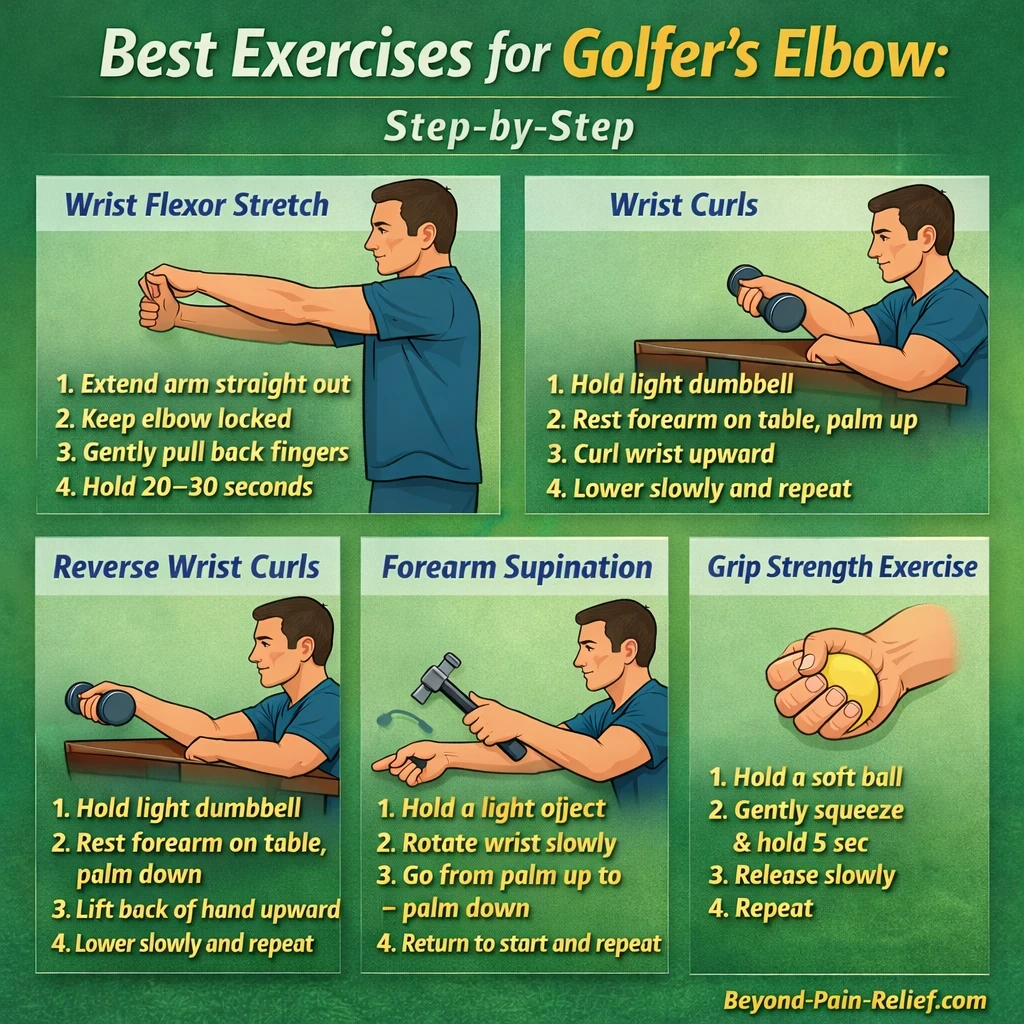 Best Exercises for Golfer's Elbow:

Step-by-Step

Wrist Flexor Stretch

1. Extend arm straight out
2. Keep elbow locked
3. Gently pull back fingers
4. Hold 20–30 seconds

Wrist Curls

1. Hold light dumbbell
2. Rest forearm on table, palm up
3. Curl wrist upward
4. Lower slowly and repeat

Reverse Wrist Curls

1. Hold light dumbbell
2. Rest forearm on table, palm down
3. Lift back of hand upward
4. Lower slowly and repeat

Forearm Supination

1. Hold a light ofject
2. Rotate wrist slowly
3. Go from palm up to – palm down
4. Return to start and repeat

Grip Strength Exercise

1. Hold a soft ball
2. Gently squeeze & hold 5 sec
3. Release slowly
4. Repeat

Beyond-Pain-Relief.com