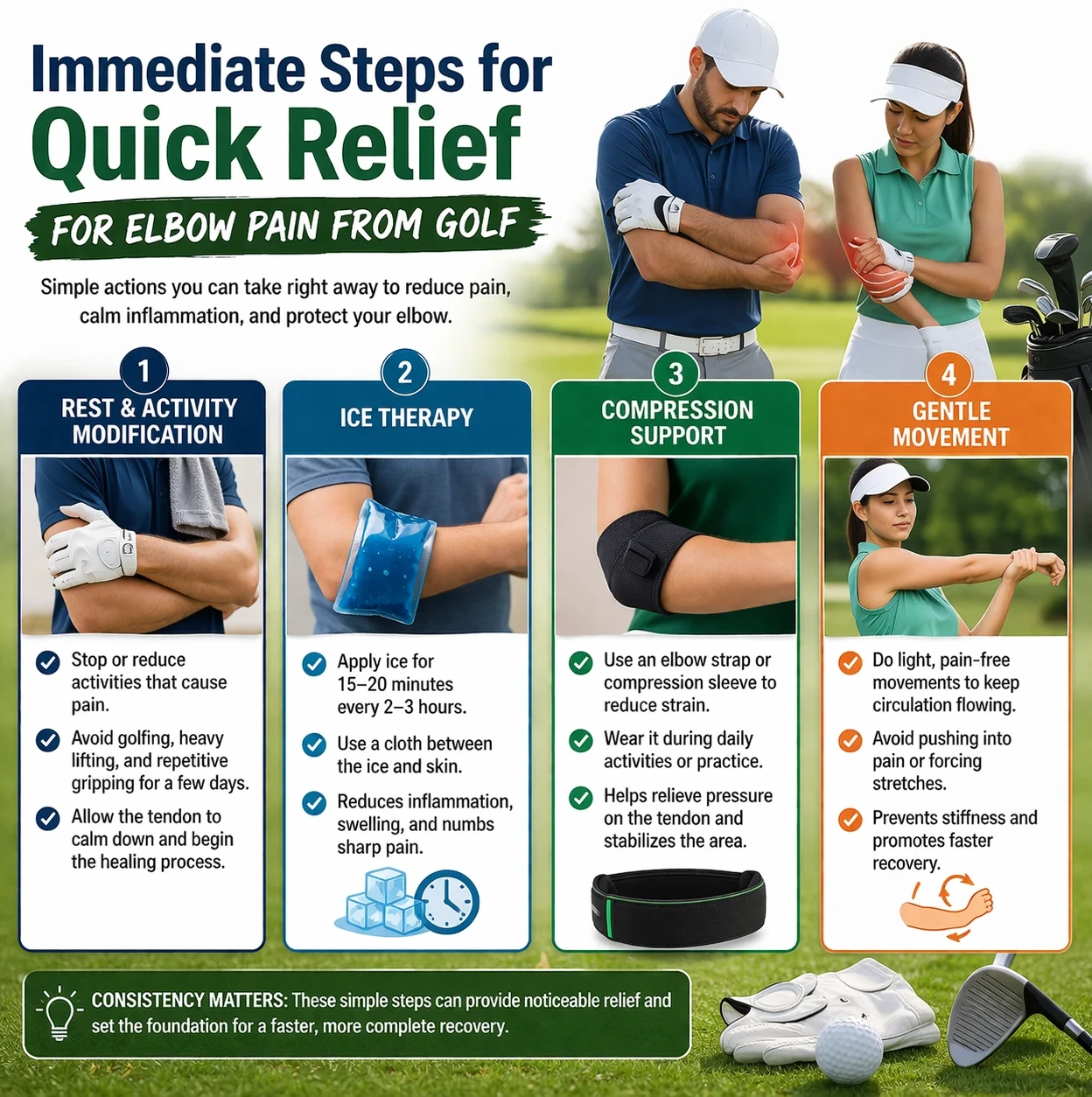 Immediate Steps for
Quick Relief
FOR ELBOW PAIN FROM GOLF

Simple actions you can take right away to reduce pain, calm inflammation, and protect your elbow.

1
REST & ACTIVITY MODIFICATION

Stop or reduce activities that cause pain.

Avoid golfing, heavy lifting, and repetitive gripping for a few days.

Allow the tendon to calm down and begin the healing process.

2
ICE THERAPY

Apply ice for 15–20 minutes every 2–3 hours.

Use a cloth between the ice and skin.

Reduces inflammation, swelling, and numbs sharp pain.

3
COMPRESSION SUPPORT

Use an elbow strap or compression sleeve to reduce strain.

Wear it during daily activities or practice.

Helps relieve pressure on the tendon and stabilizes the area.

4
GENTLE MOVEMENT

Do light, pain-free movements to keep circulation flowing.

Avoid pushing into pain or forcing stretches.

Prevents stiffness and promotes faster recovery.

CONSISTENCY MATTERS: These simple steps can provide noticeable relief and set the foundation for a faster, more complete recovery.