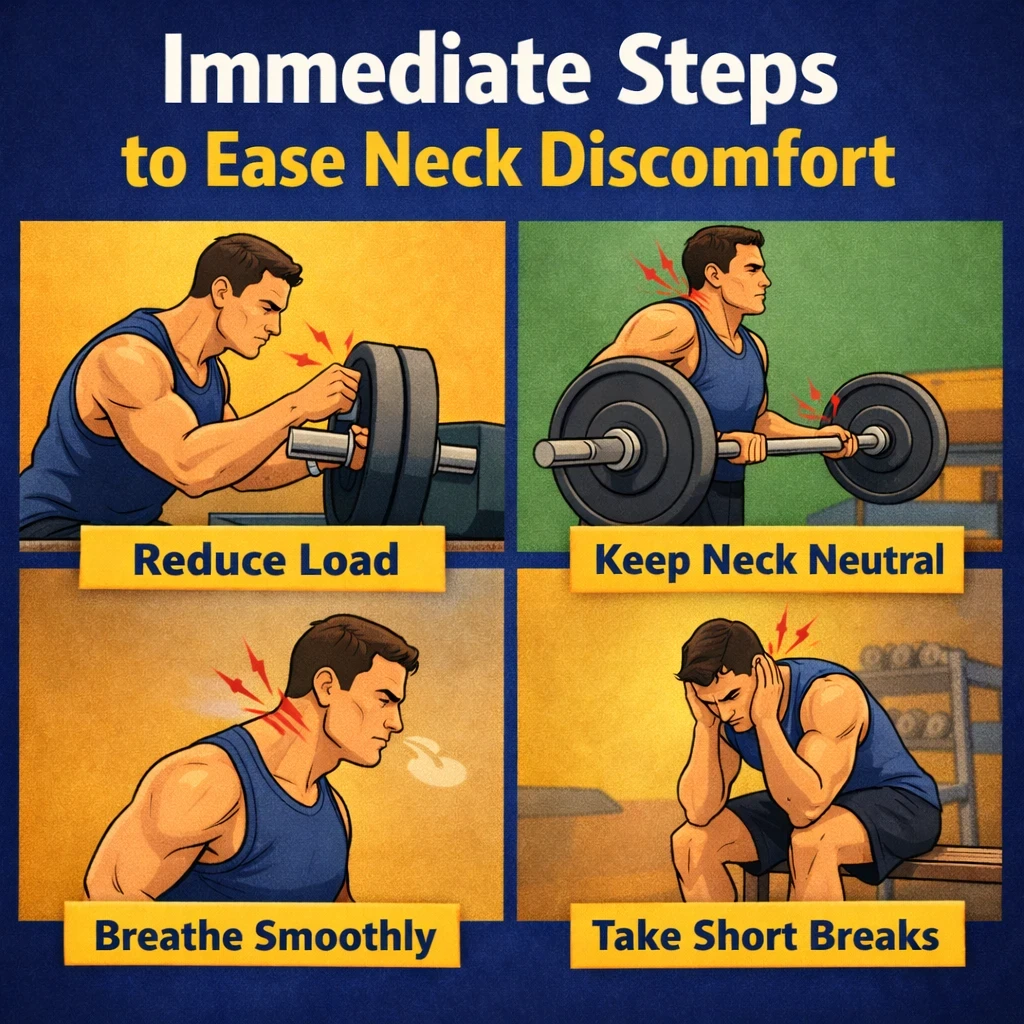 Immediate Steps
to Ease Neck Discomfort

Reduce Load

Keep Neck Neutral

Breathe Smoothly

Take Short Breaks