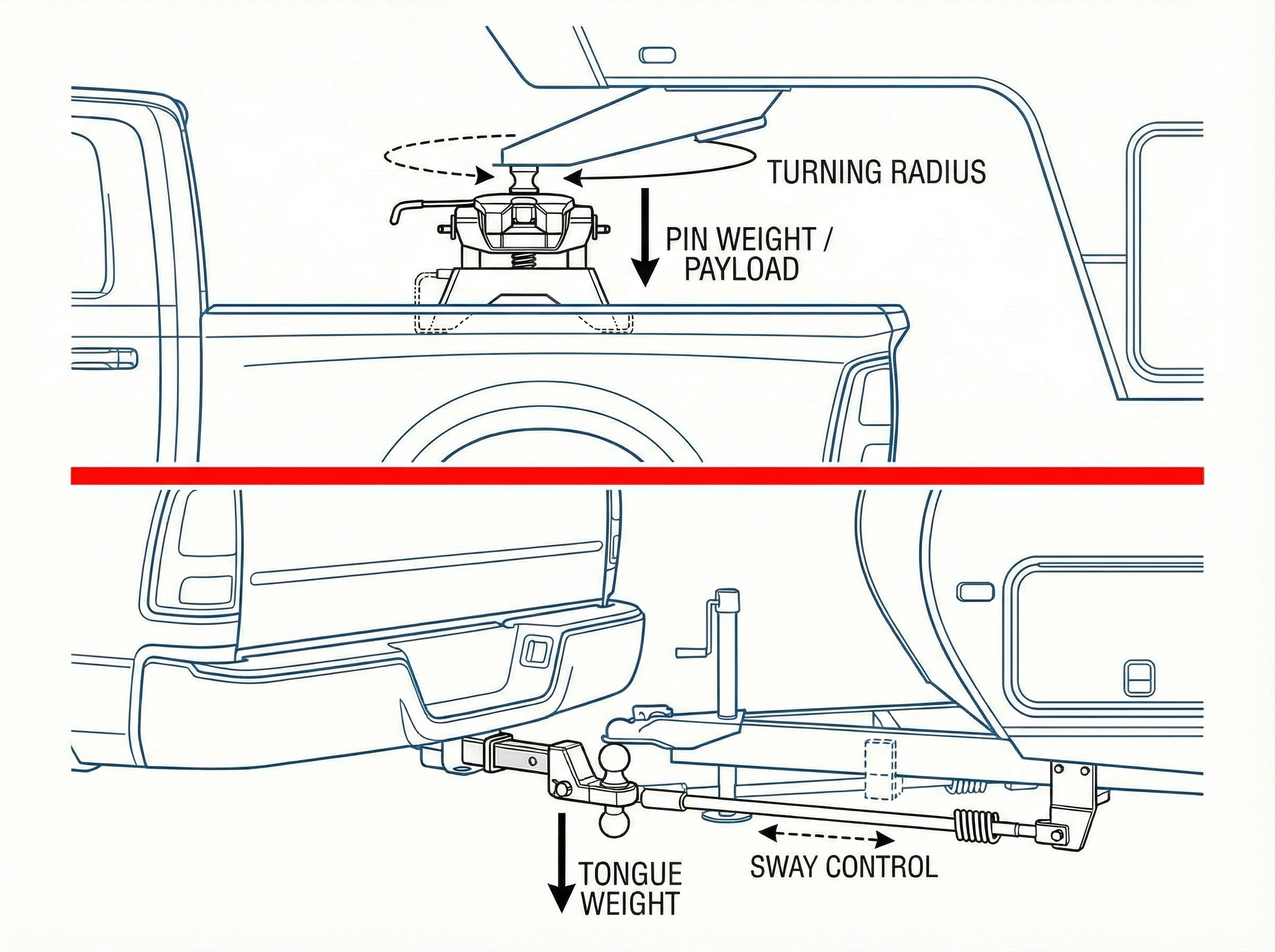 TURNING RADIUS

PIN WEIGHT / PAYLOAD

TONGUE WEIGHT

SWAY CONTROL