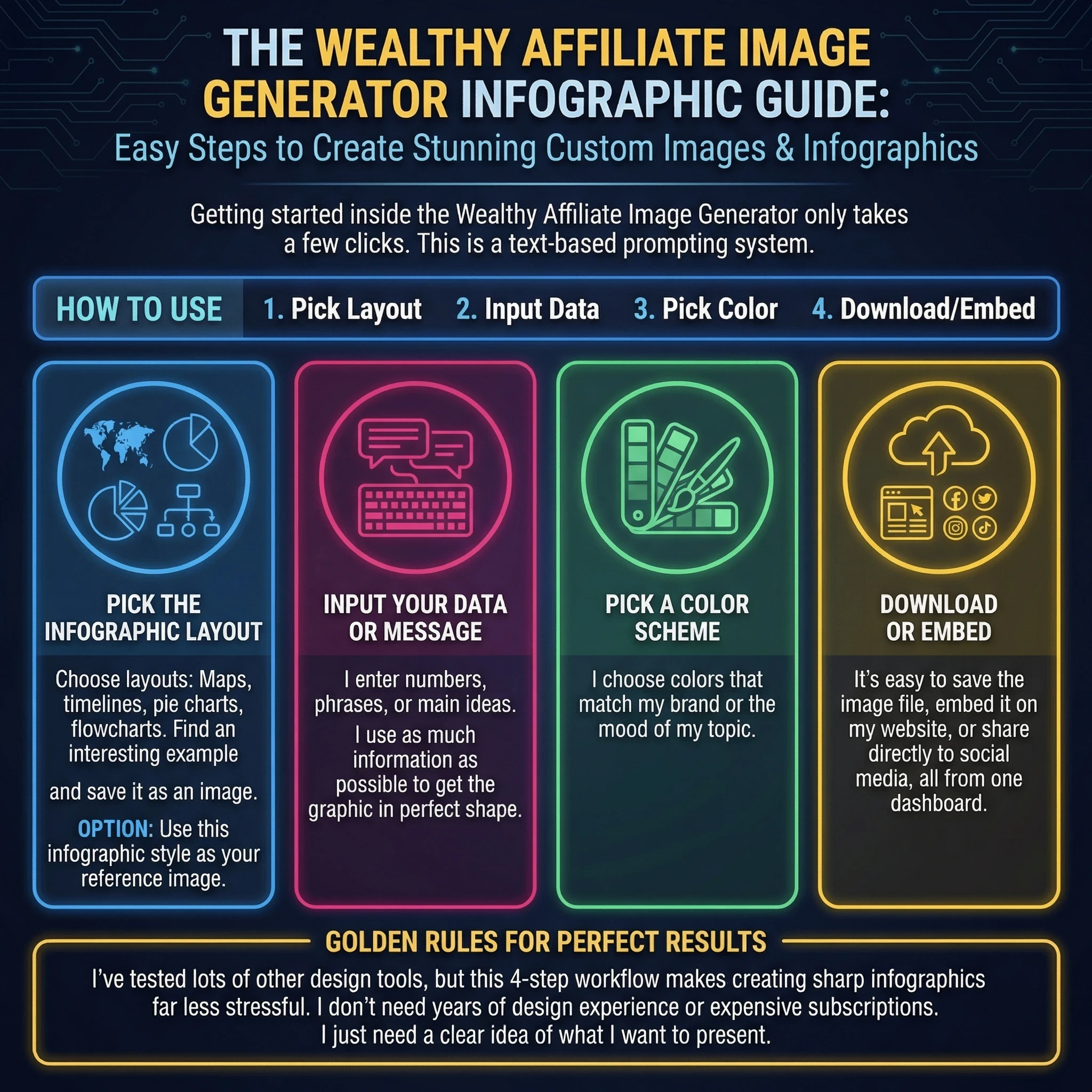 THE WEALTHY AFFILIATE IMAGE GENERATOR INFOGRAPHIC GUIDE:
Easy Steps to Create Stunning Custom Images & Infographics

Getting started inside the Wealthy Affiliate Image Generator only takes a few clicks. This is a text-based prompting system.

HOW TO USE 1. Pick Layout 2. Input Data 3. Pick Color 4. Download/Embed

PICK THE INFOGRAPHIC LAYOUT

Choose layouts: Maps, timelines, pie charts, flowcharts. Find an interesting example

and save it as an image.

OPTION: Use this infographic style as your reference image.

INPUT YOUR DATA OR MESSAGE

I enter numbers, phrases, or main ideas.

I use as much information as possible to get the graphic in perfect shape.

PICK A COLOR SCHEME

I choose colors that match my brand or the mood of my topic.

DOWNLOAD OR EMBED

It's easy to save the image file, embed it on my website, or share directly to social media, all from one dashboard.

GOLDEN RULES FOR PERFECT RESULTS

I've tested lots of other design tools, but this 4-step workflow makes creating sharp infographics far less stressful. I don't need years of design experience or expensive subscriptions. I just need a clear idea of what I want to present.