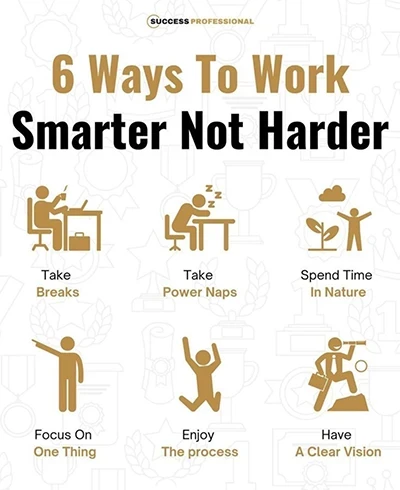 SUCCESS PROFESSIONAL

6 Ways To Work
Smarter Not Harder

Take
Breaks

Take
Power Naps

Spend Time
In Nature

Focus On
One Thing

Enjoy
The process

Have
A Clear Vision