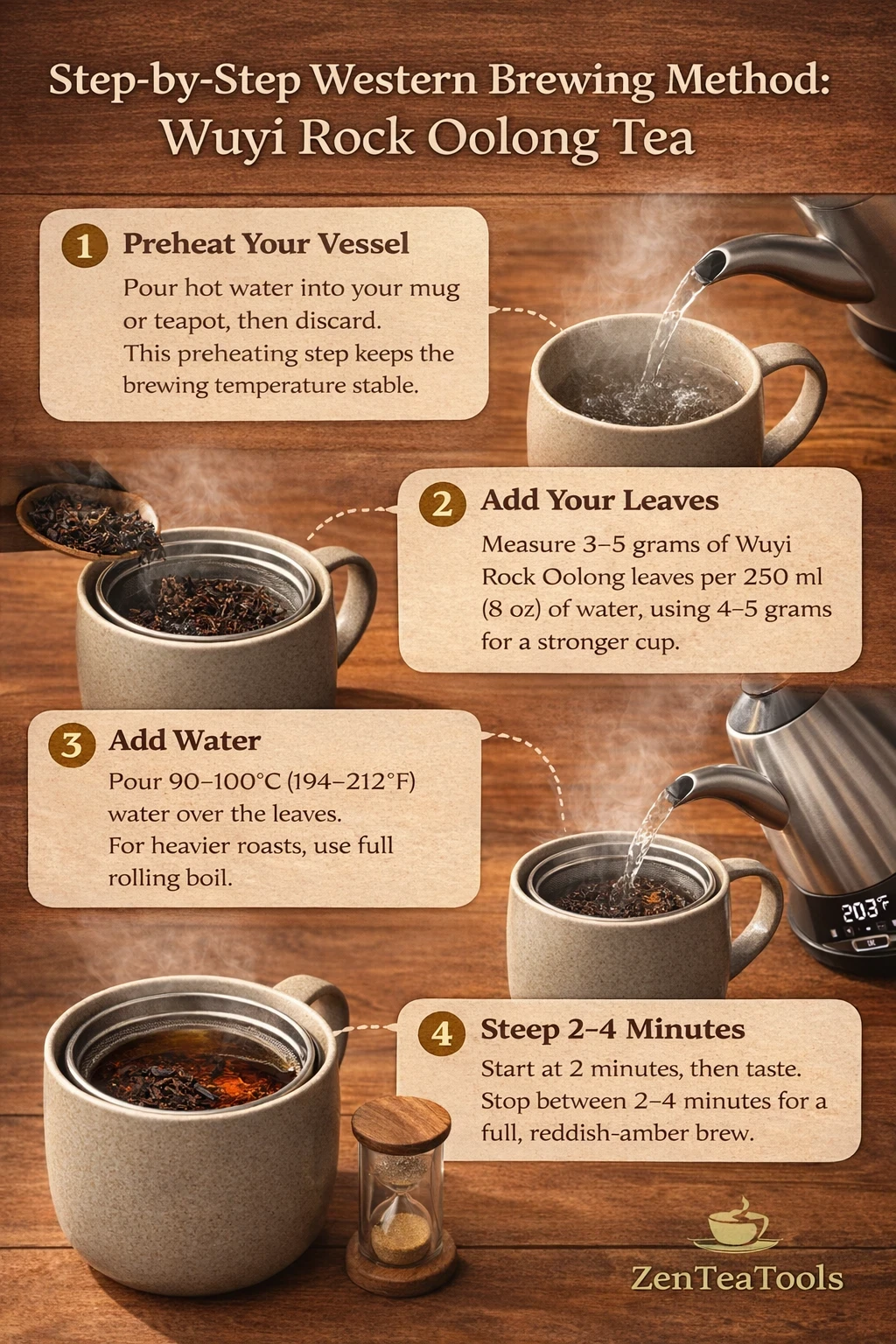 Step-by-Step Western Brewing Method:
Wuyi Rock Oolong Tea

1 Preheat Your Vessel

Pour hot water into your mug or teapot, then discard. This preheating step keeps the brewing temperature stable.

2 Add Your Leaves

Measure 3–5 grams of Wuyi Rock Oolong leaves per 250 ml (8 oz) of water, using 4–5 grams for a stronger cup.

3 Add Water

Pour 90–100°C (194–212°F) water over the leaves. For heavier roasts, use full rolling boil.

203°F

4 Steep 2–4 Minutes

Start at 2 minutes, then taste. Stop between 2–4 minutes for a full, reddish-amber brew.

ZenTeaTools