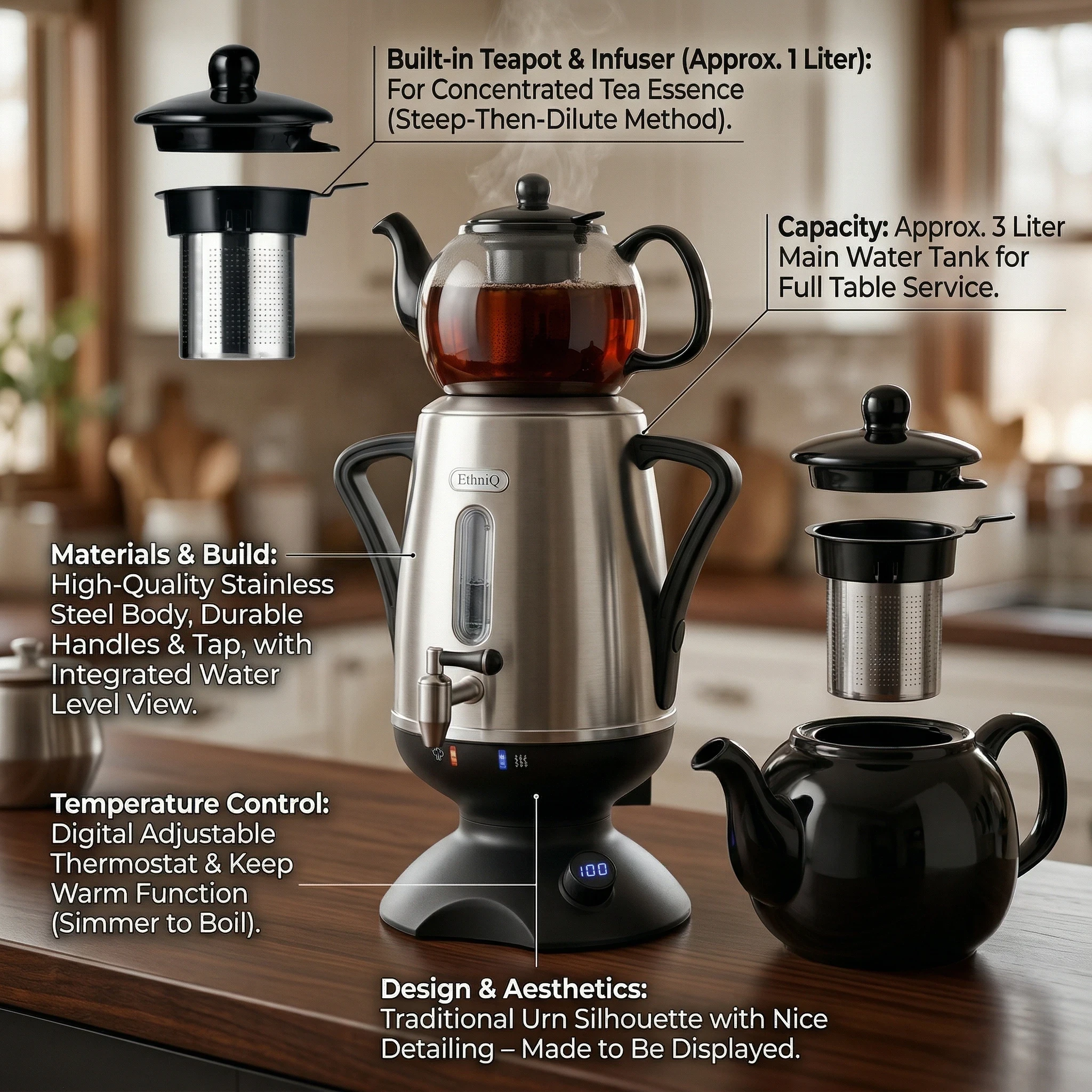 Built-in Teapot & Infuser (Approx. 1 Liter): For Concentrated Tea Essence (Steep-Then-Dilute Method).

Capacity: Approx. 3 Liter Main Water Tank for Full Table Service.

EthniQ

Materials & Build: High-Quality Stainless Steel Body, Durable Handles & Tap, with Integrated Water Level View.

Temperature Control: Digital Adjustable Thermostat & Keep Warm Function (Simmer to Boil).

100

Design & Aesthetics: Traditional Urn Silhouette with Nice Detailing – Made to Be Displayed.